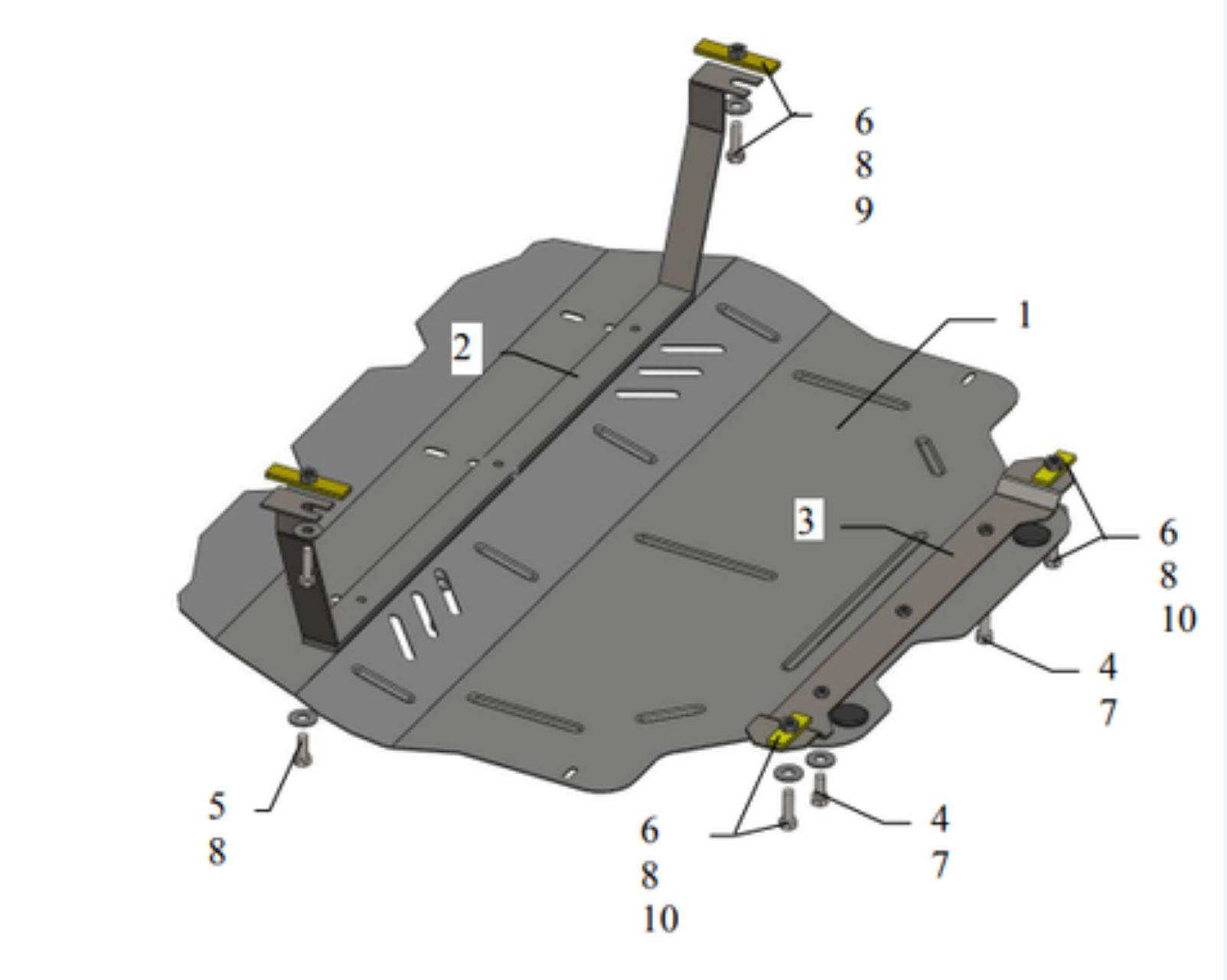 6
8
9

1

2

3

6
8
10

4
7

5
8

6
8
10

4
7